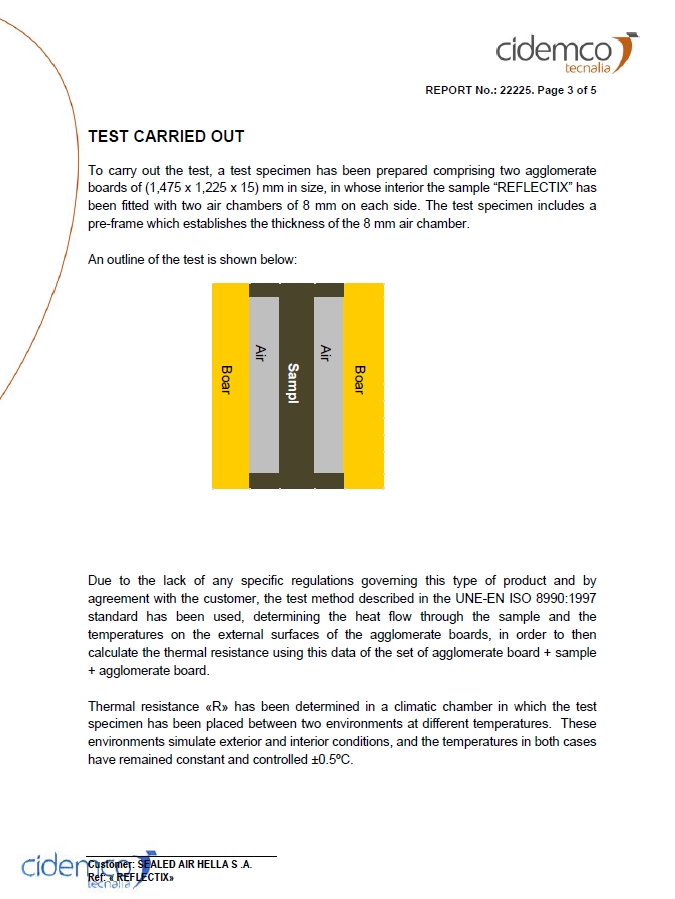 cidemco
tecnalia

REPORT No.: 22225. Page 3 of 5

TEST CARRIED OUT

To carry out the test, a test specimen has been prepared comprising two agglomerate boards of (1,475 x 1,225 x 15) mm in size, in whose interior the sample "REFLECTIX" has been fitted with two air chambers of 8 mm on each side. The test specimen includes a pre-frame which establishes the thickness of the 8 mm air chamber.

An outline of the test is shown below:

Boar
Air
Sampl
Air
Boar

Due to the lack of any specific regulations governing this type of product and by agreement with the customer, the test method described in the UNE-EN ISO 8990:1997 standard has been used, determining the heat flow through the sample and the temperatures on the external surfaces of the agglomerate boards, in order to then calculate the thermal resistance using this data of the set of agglomerate board + sample + agglomerate board.

Thermal resistance «R» has been determined in a climatic chamber in which the test specimen has been placed between two environments at different temperatures. These environments simulate exterior and interior conditions, and the temperatures in both cases have remained constant and controlled ±0.5ºC.

cidemco
tecnalia
Customer: SEALED AIR HELLA S .A.
Ref: « REFLECTIX»